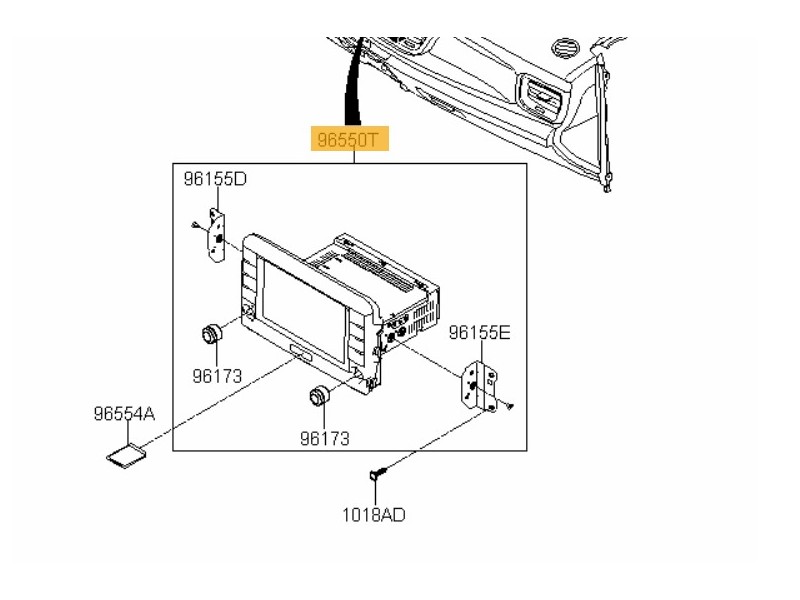 96550T

96155D

96155E

96173

96554A

96173

1018AD